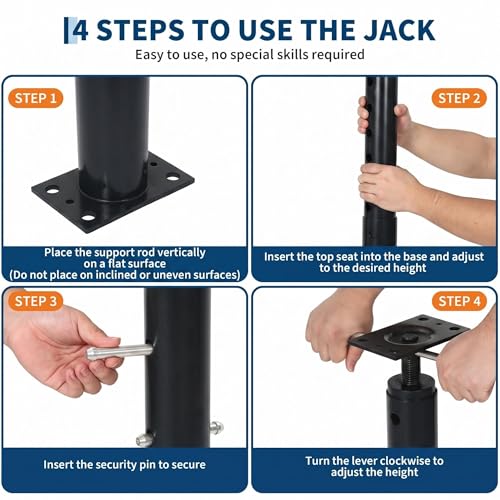 4 STEPS TO USE THE JACK

Easy to use, no special skills required

STEP 1

Place the support rod vertically on a flat surface (Do not place on inclined or uneven surfaces)

STEP 2

Insert the top seat into the base and adjust to the desired height

STEP 3

Insert the security pin to secure

STEP 4

Turn the lever clockwise to adjust the height