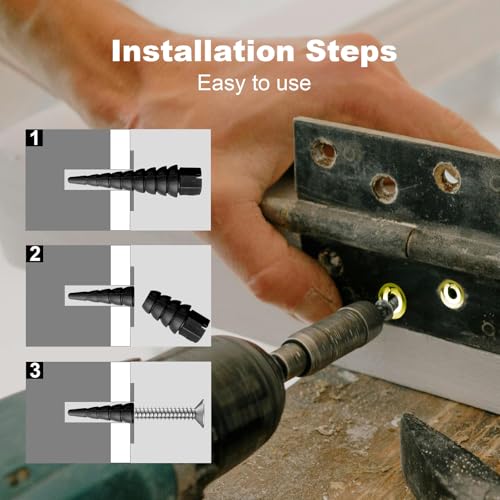 Installation Steps
Easy to use

1

2

3