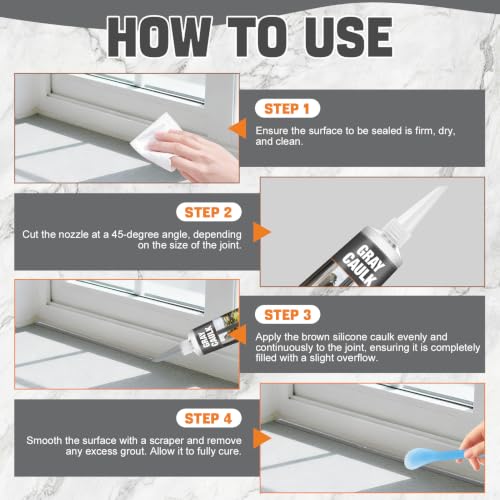 HOW TO USE

STEP 1

Ensure the surface to be sealed is firm, dry, and clean.

STEP 2

Cut the nozzle at a 45-degree angle, depending on the size of the joint.

GRAY CAULK

STEP 3

Apply the brown silicone caulk evenly and continuously to the joint, ensuring it is completely filled with a slight overflow.

GRAY CAULK

STEP 4

Smooth the surface with a scraper and remove any excess grout. Allow it to fully cure.