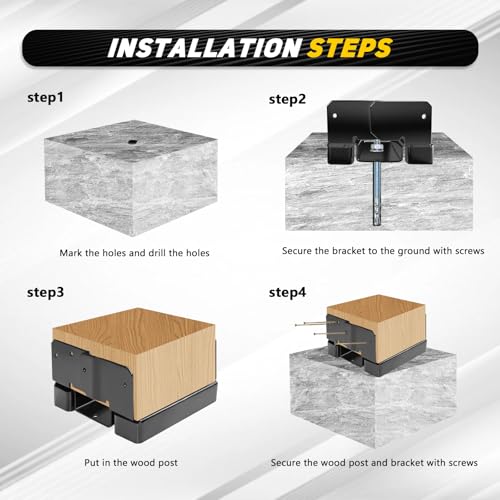 INSTALLATION STEPS

step1

Mark the holes and drill the holes

step2

Secure the bracket to the ground with screws

step3

Put in the wood post

step4

Secure the wood post and bracket with screws