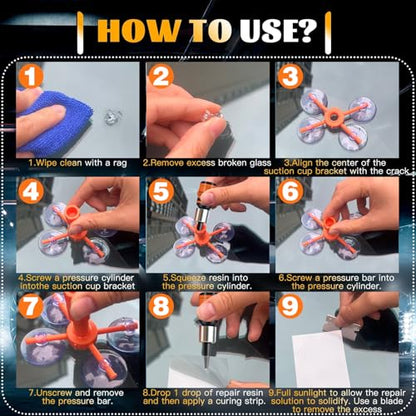 HOW TO USE?

1

1.Wipe clean with a rag

2

2.Remove excess broken glass

3

3.Align the center of the suction cup bracket with the crack

4

4.Screw a pressure cylinder intothe suction cup bracket

5

5.Squeeze resin into the pressure cylinder.

6

6.Screw a pressure bar into the pressure cylinder.

7

7.Unscrew and remove the pressure bar.

8

8.Drop 1 drop of repair resin and then apply a curing strip.

9

9.Full sunlight to allow the repair solution to solidify. Use a blade to remove the excess