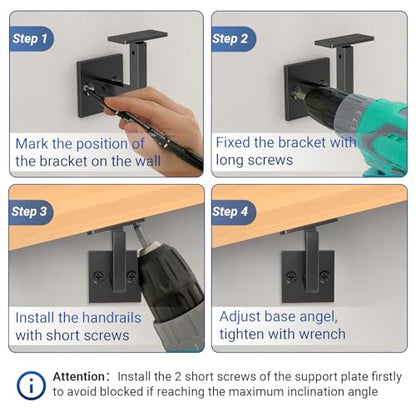 Step 1

Mark the position of the bracket on the wall

Step 2

Fixed the bracket with long screws

Step 3

Install the handrails with short screws

Step 4

Adjust base angel, tighten with wrench

i

Attention: Install the 2 short screws of the support plate firstly to avoid blocked if reaching the maximum inclination angle