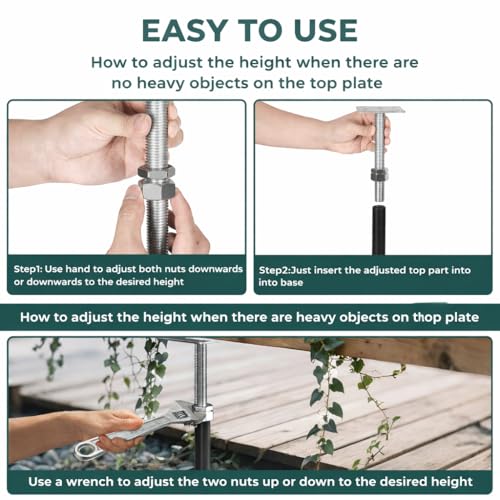 EASY TO USE

How to adjust the height when there are no heavy objects on the top plate

Step1: Use hand to adjust both nuts downwards or downwards to the desired height

Step2:Just insert the adjusted top part into into base

How to adjust the height when there are heavy objects on thop plate

Use a wrench to adjust the two nuts up or down to the desired height