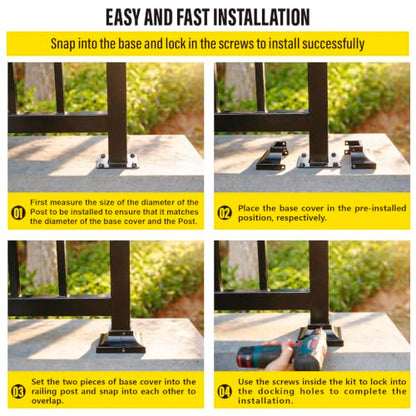 EASY AND FAST INSTALLATION

Snap into the base and lock in the screws to install successfully

01 First measure the size of the diameter of the Post to be installed to ensure that it matches the diameter of the base cover and the Post.

02 Place the base cover in the pre-installed position, respectively.

03 Set the two pieces of base cover into the railing post and snap into each other to overlap.

04 Use the screws inside the kit to lock into the docking holes to complete the installation.