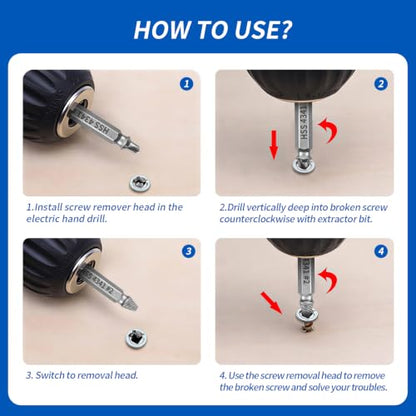 HOW TO USE?

1

HSS 4341

1.Install screw remover head in the electric hand drill.

2

HSS 4341

2.Drill vertically deep into broken screw counterclockwise with extractor bit.

3

HSS 4341 #2

3. Switch to removal head.

4

341 #2

4. Use the screw removal head to remove the broken screw and solve your troubles.