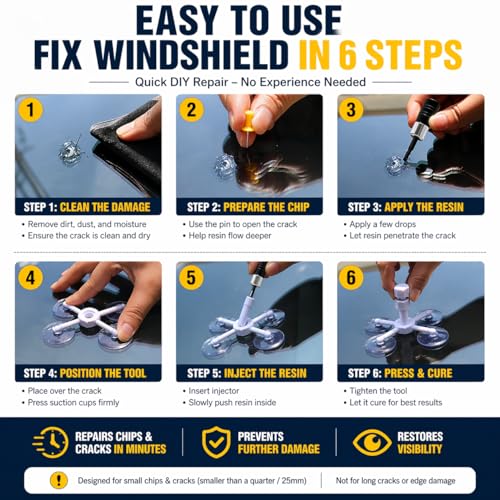 EASY TO USE
FIX WINDSHIELD IN 6 STEPS

Quick DIY Repair – No Experience Needed

1
STEP 1: CLEAN THE DAMAGE
• Remove dirt, dust, and moisture
• Ensure the crack is clean and dry

2
STEP 2: PREPARE THE CHIP
• Use the pin to open the crack
• Help resin flow deeper

3
STEP 3: APPLY THE RESIN
• Apply a few drops
• Let resin penetrate the crack

4
STEP 4: POSITION THE TOOL
• Place over the crack
• Press suction cups firmly

5
STEP 5: INJECT THE RESIN
• Insert injector
• Slowly push resin inside

6
STEP 6: PRESS & CURE
• Tighten the tool
• Let it cure for best results

REPAIRS CHIPS & CRACKS IN MINUTES

PREVENTS FURTHER DAMAGE

RESTORES VISIBILITY

!
Designed for small chips & cracks (smaller than a quarter / 25mm)

Not for long cracks or edge damage