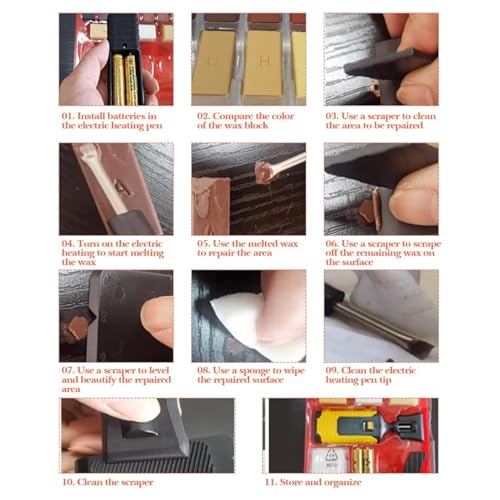 01. Install batteries in the electric heating pen

02. Compare the color of the wax block

03. Use a scraper to clean the area to be repaired

04. Turn on the electric heating to start melting the wax

05. Use the melted wax to repair the area

06. Use a scraper to scrape off the remaining wax on the surface

07. Use a scraper to level and beautify the repaired area

08. Use a sponge to wipe the repaired surface

09. Clean the electric heating pen tip

10. Clean the scraper

11. Store and organize