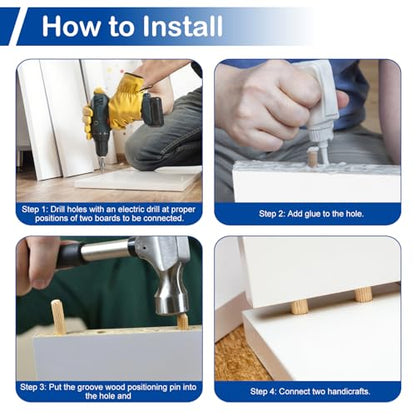 How to Install

Step 1: Drill holes with an electric drill at proper positions of two boards to be connected.

Step 2: Add glue to the hole.

Step 3: Put the groove wood positioning pin into the hole and

Step 4: Connect two handicrafts.