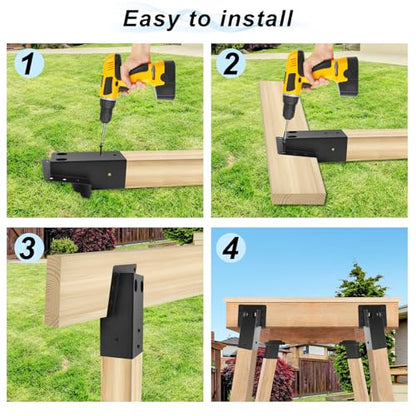 Easy to install

1

2

3

4