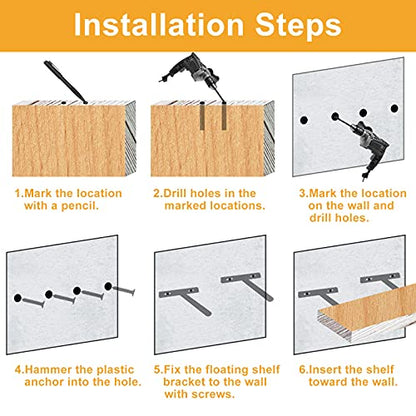 Installation Steps

1.Mark the location with a pencil.

2.Drill holes in the marked locations.

3.Mark the location on the wall and drill holes.

4.Hammer the plastic anchor into the hole.

5.Fix the floating shelf bracket to the wall with screws.

6.Insert the shelf toward the wall.