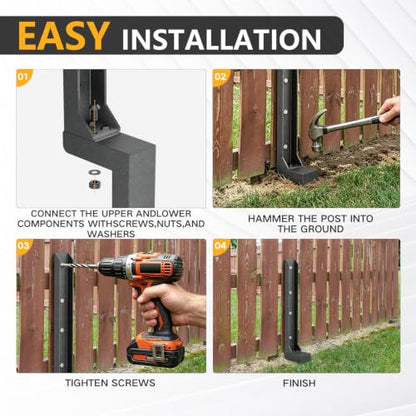 EASY INSTALLATION

01

CONNECT THE UPPER ANDLOWER COMPONENTS WITHSCREWS,NUTS,AND WASHERS

02

HAMMER THE POST INTO THE GROUND

03

TIGHTEN SCREWS

04

FINISH