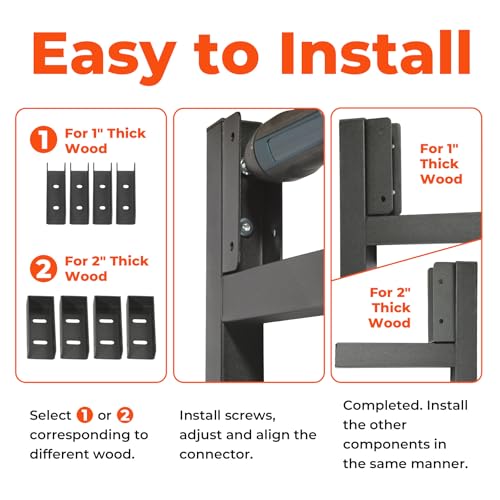 Easy to Install

1 For 1" Thick Wood

2 For 2" Thick Wood

For 1" Thick Wood

For 2" Thick Wood

Select 1 or 2 corresponding to different wood.

Install screws, adjust and align the connector.

Completed. Install the other components in the same manner.