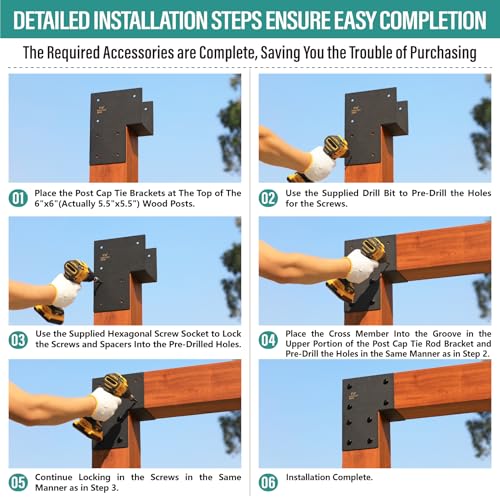 DETAILED INSTALLATION STEPS ENSURE EASY COMPLETION

The Required Accessories are Complete, Saving You the Trouble of Purchasing

01 Place the Post Cap Tie Brackets at The Top of The 6"x6"(Actually 5.5"x5.5") Wood Posts.

02 Use the Supplied Drill Bit to Pre-Drill the Holes for the Screws.

03 Use the Supplied Hexagonal Screw Socket to Lock the Screws and Spacers Into the Pre-Drilled Holes.

04 Place the Cross Member Into the Groove in the Upper Portion of the Post Cap Tie Rod Bracket and Pre-Drill the Holes in the Same Manner as in Step 2.

05 Continue Locking in the Screws in the Same Manner as in Step 3.

06 Installation Complete.