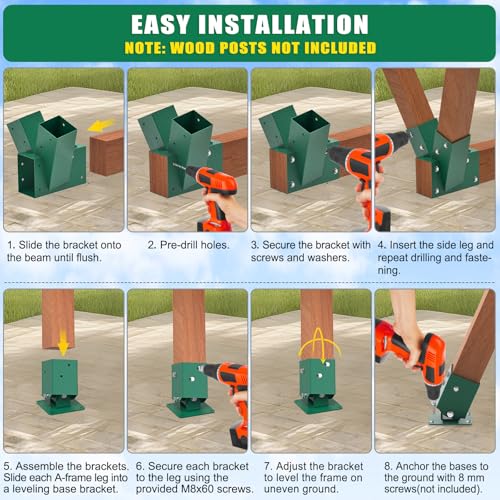 EASY INSTALLATION
NOTE: WOOD POSTS NOT INCLUDED

1. Slide the bracket onto the beam until flush.

2. Pre-drill holes.

3. Secure the bracket with screws and washers.

4. Insert the side leg and repeat drilling and fastening.

5. Assemble the brackets. Slide each A-frame leg into a leveling base bracket.

6. Secure each bracket to the leg using the provided M8x60 screws.

7. Adjust the bracket to level the frame on uneven ground.

8. Anchor the bases to the ground with 8 mm screws(not included).