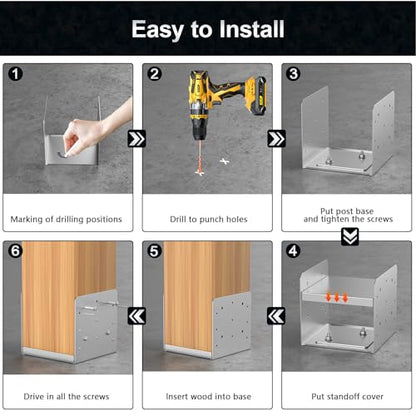 Easy to Install

1
Marking of drilling positions

2
Drill to punch holes

3
Put post base and tighten the screws

4
Put standoff cover

5
Insert wood into base

6
Drive in all the screws