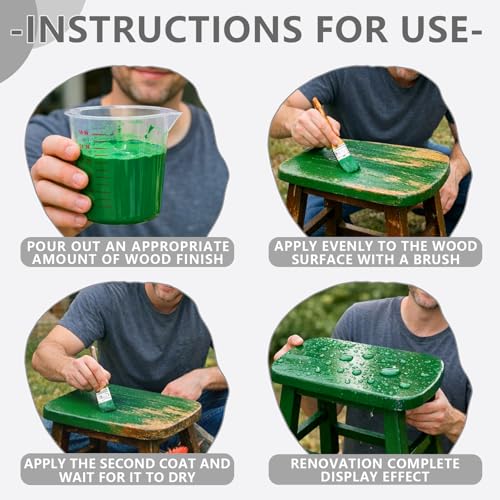 -INSTRUCTIONS FOR USE-

POUR OUT AN APPROPRIATE AMOUNT OF WOOD FINISH

APPLY EVENLY TO THE WOOD SURFACE WITH A BRUSH

APPLY THE SECOND COAT AND WAIT FOR IT TO DRY

RENOVATION COMPLETE DISPLAY EFFECT