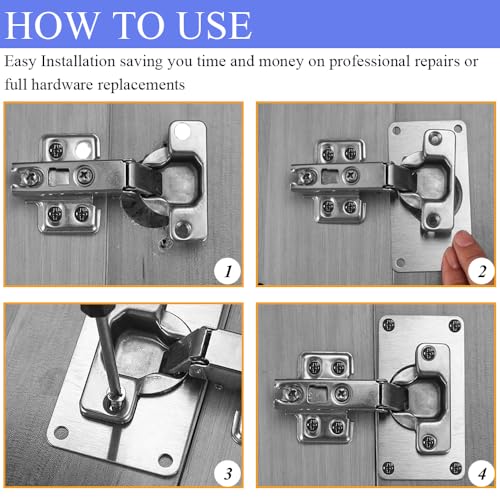 HOW TO USE

Easy Installation saving you time and money on professional repairs or full hardware replacements

1

2

3

4