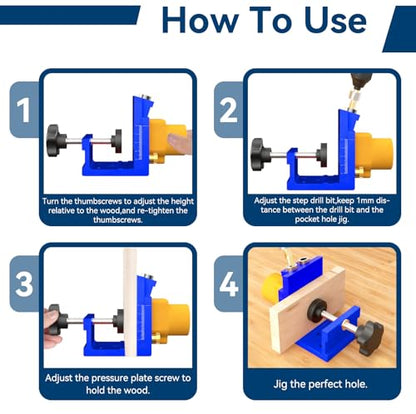 How To Use

1

Turn the thumbscrews to adjust the height relative to the wood,and re-tighten the thumbscrews.

2

Adjust the step drill bit,keep 1mm distance between the drill bit and the pocket hole jig.

3

Adjust the pressure plate screw to hold the wood.

4

Jig the perfect hole.