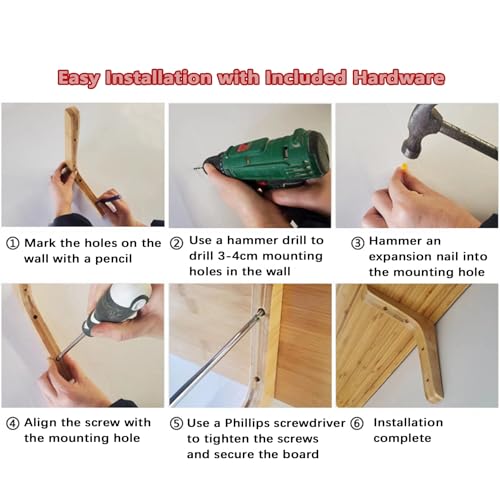 Easy Installation with Included Hardware

① Mark the holes on the wall with a pencil

② Use a hammer drill to drill 3-4cm mounting holes in the wall

③ Hammer an expansion nail into the mounting hole

④ Align the screw with the mounting hole

⑤ Use a Phillips screwdriver to tighten the screws and secure the board

⑥ Installation complete