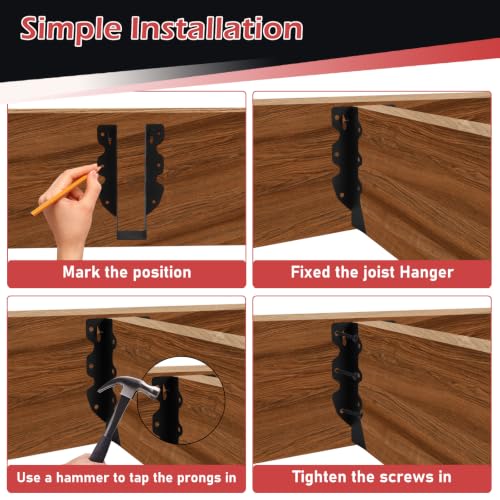 Simple Installation

Mark the position

Fixed the joist Hanger

Use a hammer to tap the prongs in

Tighten the screws in