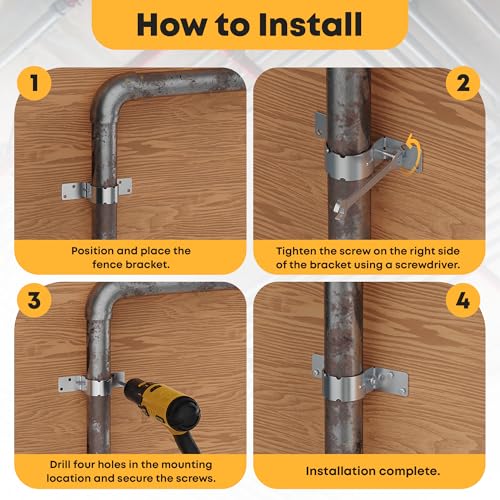 How to Install

1

Position and place the fence bracket.

2

Tighten the screw on the right side of the bracket using a screwdriver.

3

Drill four holes in the mounting location and secure the screws.

4

Installation complete.