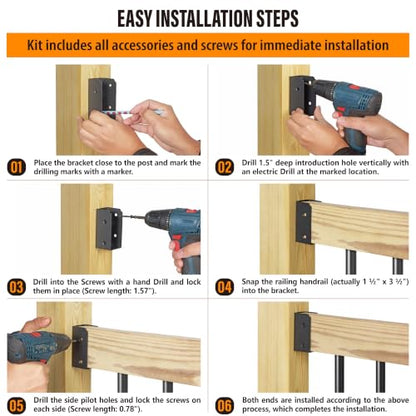 EASY INSTALLATION STEPS

Kit includes all accessories and screws for immediate installation

01 Place the bracket close to the post and mark the drilling marks with a marker.

02 Drill 1.5" deep introduction hole vertically with an electric Drill at the marked location.

03 Drill into the Screws with a hand Drill and lock them in place (Screw length: 1.57").

04 Snap the railing handrail (actually 1 ½" x 3 ½") into the bracket.

05 Drill the side pilot holes and lock the screws on each side (Screw length: 0.78").

06 Both ends are installed according to the above process, which completes the installation.