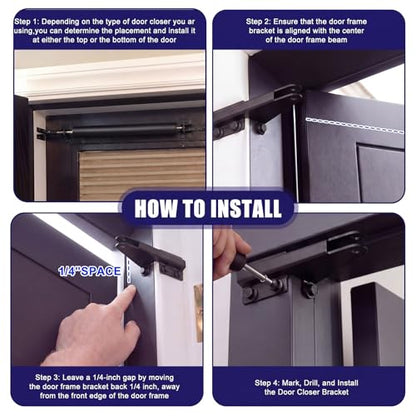 Step 1: Depending on the type of door closer you ar using,you can determine the placement and install it at either the top or the bottom of the door

Step 2: Ensure that the door frame bracket is aligned with the center of the door frame beam

HOW TO INSTALL

1/4"SPACE

Step 3: Leave a 1/4-inch gap by moving the door frame bracket back 1/4 inch, away from the front edge of the door frame

Step 4: Mark, Drill, and Install the Door Closer Bracket