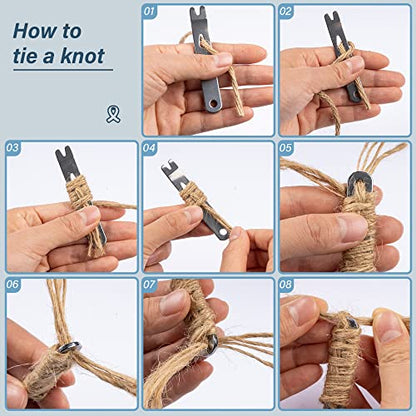 How to tie a knot

01

02

03

04

05

06

07

08