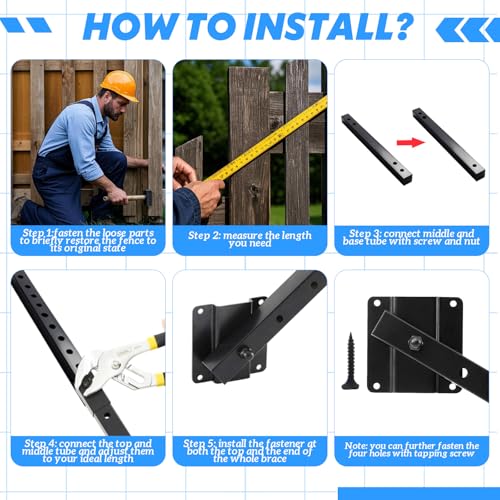 HOW TO INSTALL?

Step 1:fasten the loose parts to briefly restore the fence to its original state

Step 2: measure the length you need

Step 3: connect middle and base tube with screw and nut

Step 4: connect the top and middle tube and adjust them to your ideal length

Step 5: install the fastener at both the top and the end of the whole brace

Note: you can further fasten the four holes with tapping screw