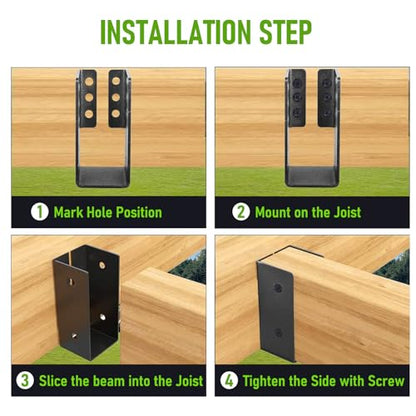 INSTALLATION STEP

1 Mark Hole Position

2 Mount on the Joist

3 Slice the beam into the Joist

4 Tighten the Side with Screw