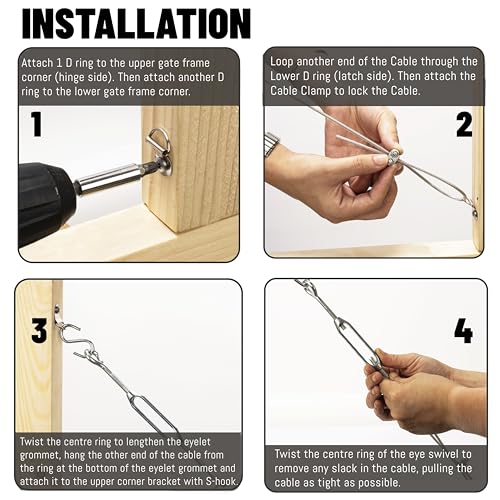 INSTALLATION

Attach 1 D ring to the upper gate frame corner (hinge side). Then attach another D ring to the lower gate frame corner.

1

Loop another end of the Cable through the Lower D ring (latch side). Then attach the Cable Clamp to lock the Cable.

2

3

Twist the centre ring to lengthen the eyelet grommet, hang the other end of the cable from the ring at the bottom of the eyelet grommet and attach it to the upper corner bracket with S-hook.

4

Twist the centre ring of the eye swivel to remove any slack in the cable, pulling the cable as tight as possible.