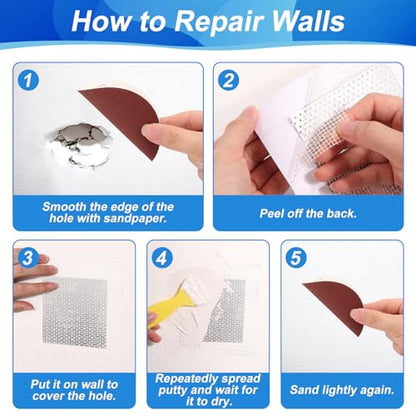 How to Repair Walls

1

Smooth the edge of the hole with sandpaper.

2

Peel off the back.

3

Put it on wall to cover the hole.

4

Repeatedly spread putty and wait for it to dry.

5

Sand lightly again.