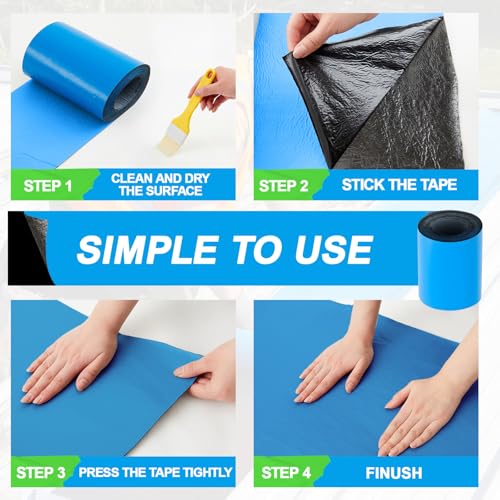 STEP 1 CLEAN AND DRY THE SURFACE

STEP 2 STICK THE TAPE

SIMPLE TO USE

STEP 3 PRESS THE TAPE TIGHTLY

STEP 4 FINUSH