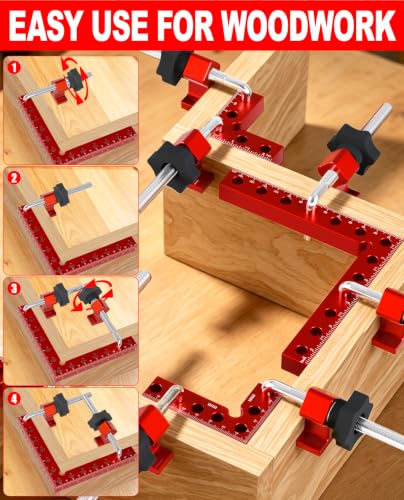 EASY USE FOR WOODWORK

1

2

3

4