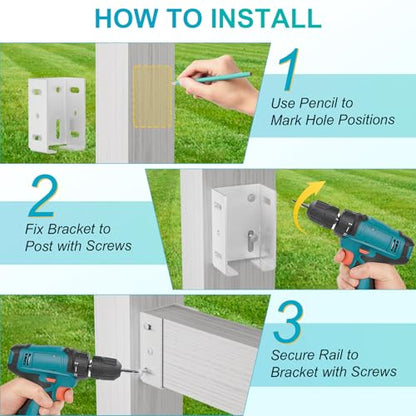 HOW TO INSTALL

1
Use Pencil to
Mark Hole Positions

2
Fix Bracket to
Post with Screws

3
Secure Rail to
Bracket with Screws