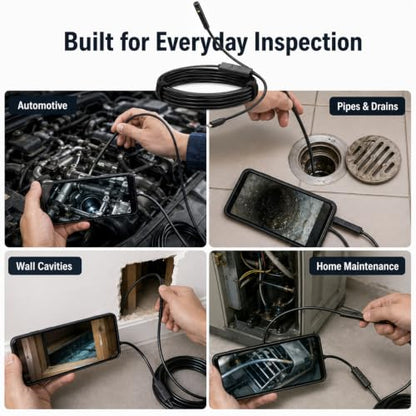 Built for Everyday Inspection

Automotive

Pipes & Drains

Wall Cavities

Home Maintenance