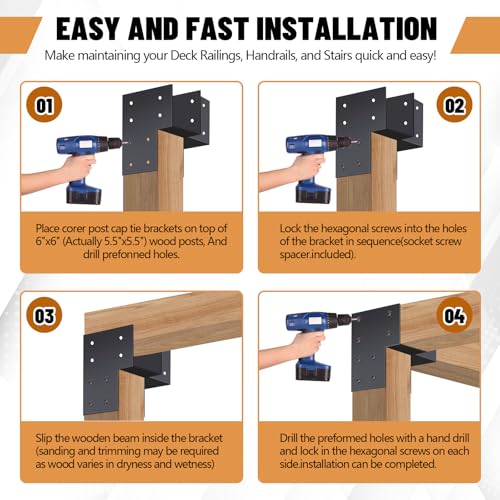 EASY AND FAST INSTALLATION

Make maintaining your Deck Railings, Handrails, and Stairs quick and easy!

01

Place corer post cap tie brackets on top of 6"x6" (Actually 5.5"x5.5") wood posts, And drill prefonned holes.

02

Lock the hexagonal screws into the holes of the bracket in sequence(socket screw spacer.included).

03

Slip the wooden beam inside the bracket (sanding and trimming may be required as wood varies in dryness and wetness)

04

Drill the preformed holes with a hand drill and lock in the hexagonal screws on each side.installation can be completed.