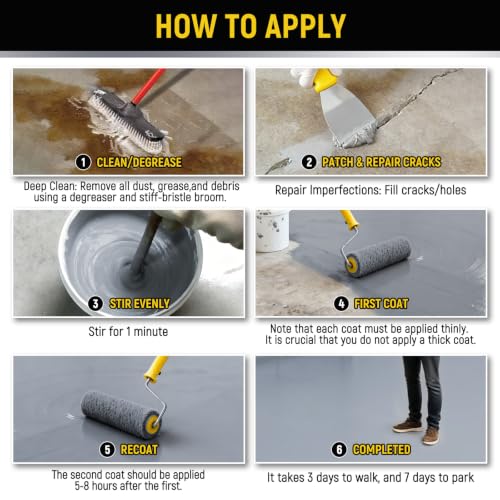 HOW TO APPLY

1 CLEAN/DEGREASE

Deep Clean: Remove all dust, grease,and debris using a degreaser and stiff-bristle broom.

2 PATCH & REPAIR CRACKS

Repair Imperfections: Fill cracks/holes

3 STIR EVENLY

Stir for 1 minute

4 FIRST COAT

Note that each coat must be applied thinly. It is crucial that you do not apply a thick coat.

5 RECOAT

The second coat should be applied 5-8 hours after the first.

6 COMPLETED

It takes 3 days to walk, and 7 days to park