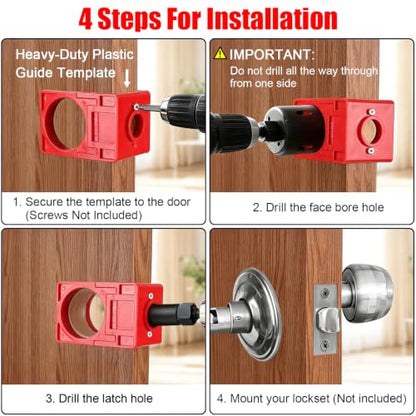 4 Steps For Installation

Heavy-Duty Plastic Guide Template

1. Secure the template to the door (Screws Not Included)

IMPORTANT:
Do not drill all the way through from one side

2. Drill the face bore hole

3. Drill the latch hole

4. Mount your lockset (Not included)