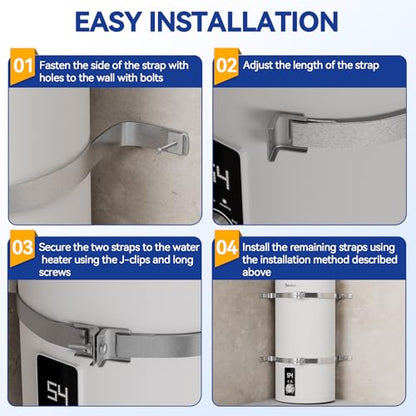 EASY INSTALLATION

01 Fasten the side of the strap with holes to the wall with bolts

02 Adjust the length of the strap

54

03 Secure the two straps to the water heater using the J-clips and long screws

54

04 Install the remaining straps using the installation method described above

54