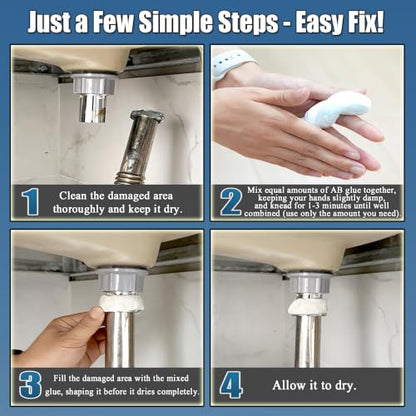 Just a Few Simple Steps - Easy Fix!

1 Clean the damaged area thoroughly and keep it dry.

2 Mix equal amounts of AB glue together, keeping your hands slightly damp, and knead for 1-3 minutes until well combined (use only the amount you need).

3 Fill the damaged area with the mixed glue, shaping it before it dries completely.

4 Allow it to dry.