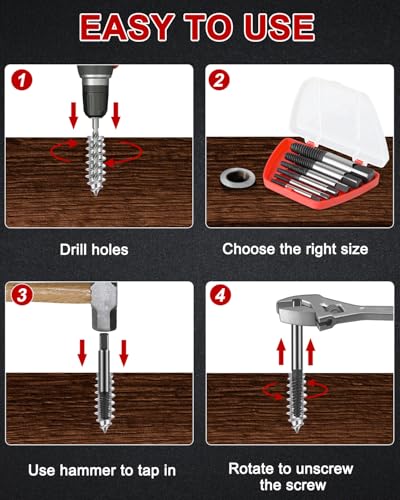 EASY TO USE

1

Drill holes

2

Choose the right size

3

Use hammer to tap in

4

Rotate to unscrew the screw