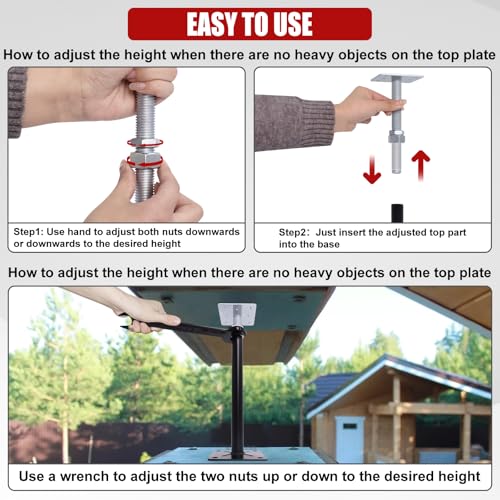 EASY TO USE

How to adjust the height when there are no heavy objects on the top plate

Step1: Use hand to adjust both nuts downwards or downwards to the desired height

Step2: Just insert the adjusted top part into the base

How to adjust the height when there are no heavy objects on the top plate

Use a wrench to adjust the two nuts up or down to the desired height