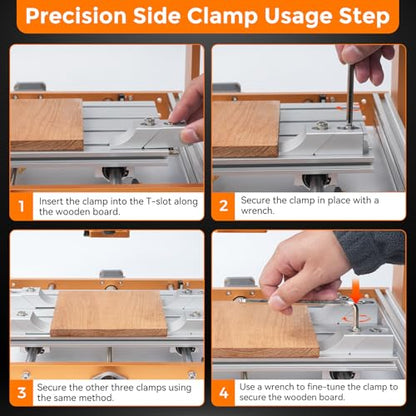 Precision Side Clamp Usage Step

1 Insert the clamp into the T-slot along the wooden board.

2 Secure the clamp in place with a wrench.

3 Secure the other three clamps using the same method.

4 Use a wrench to fine-tune the clamp to secure the wooden board.