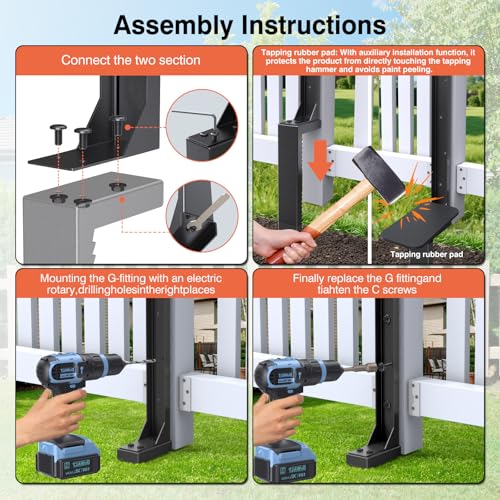 Assembly Instructions

Connect the two section

Tapping rubber pad: With auxiliary installation function, it protects the product from directly touching the tapping hammer and avoids paint peeling.

Tapping rubber pad

Mounting the G-fitting with an electric rotary,drillingholesintherightplaces

Finally replace the G fittingand tiahten the C screws