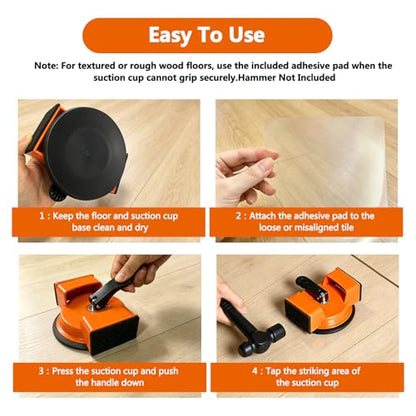 Easy To Use

Note: For textured or rough wood floors, use the included adhesive pad when the suction cup cannot grip securely.Hammer Not Included

1 : Keep the floor and suction cup base clean and dry

2 : Attach the adhesive pad to the loose or misaligned tile

3 : Press the suction cup and push the handle down

4 : Tap the striking area of the suction cup