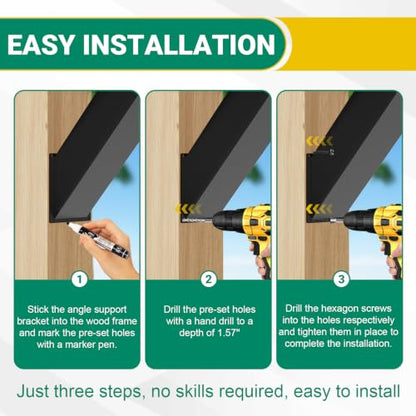 EASY INSTALLATION

1

Stick the angle support bracket into the wood frame and mark the pre-set holes with a marker pen.

2

Drill the pre-set holes with a hand drill to a depth of 1.57"

3

Drill the hexagon screws into the holes respectively and tighten them in place to complete the installation.

Just three steps, no skills required, easy to install