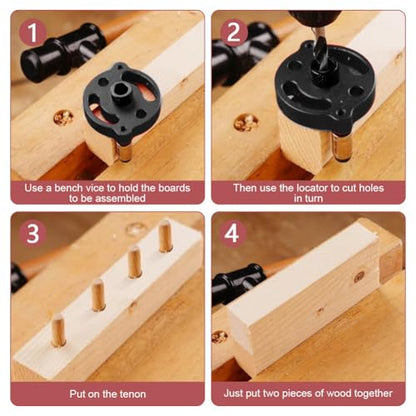 1

Use a bench vice to hold the boards to be assembled

2

Then use the locator to cut holes in turn

3

Put on the tenon

4

Just put two pieces of wood together