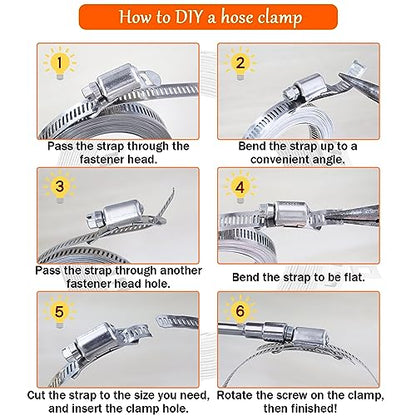 How to DIY a hose clamp

1

Pass the strap through the fastener head.

2

Bend the strap up to a convenient angle.

3

Pass the strap through another fastener head hole.

4

Bend the strap to be flat.

5

Cut the strap to the size you need, and insert the clamp hole.

6

Rotate the screw on the clamp, then finished!