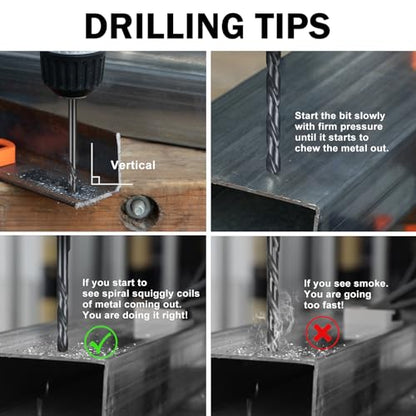 DRILLING TIPS

Vertical

Start the bit slowly with firm pressure until it starts to chew the metal out.

If you start to see spiral squiggly coils of metal coming out. You are doing it right!

If you see smoke. You are going too fast!